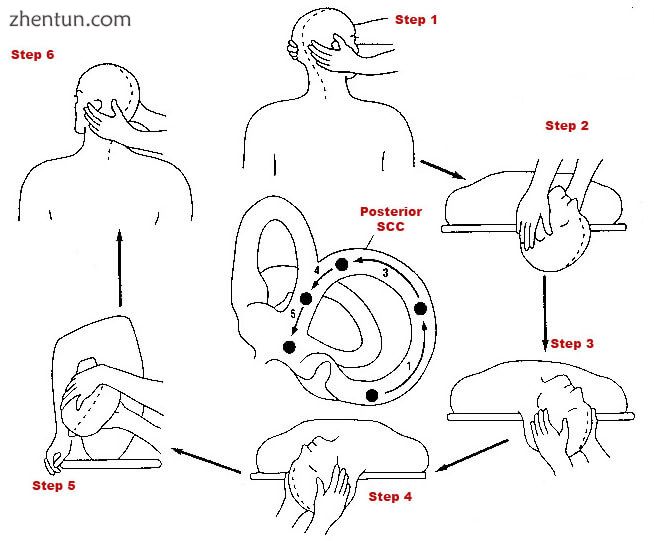 zhentun.com

Step 1

Step 6

Step 2

Posterior SCC

4

3

5

1

Step 3

Step 5

Step 4